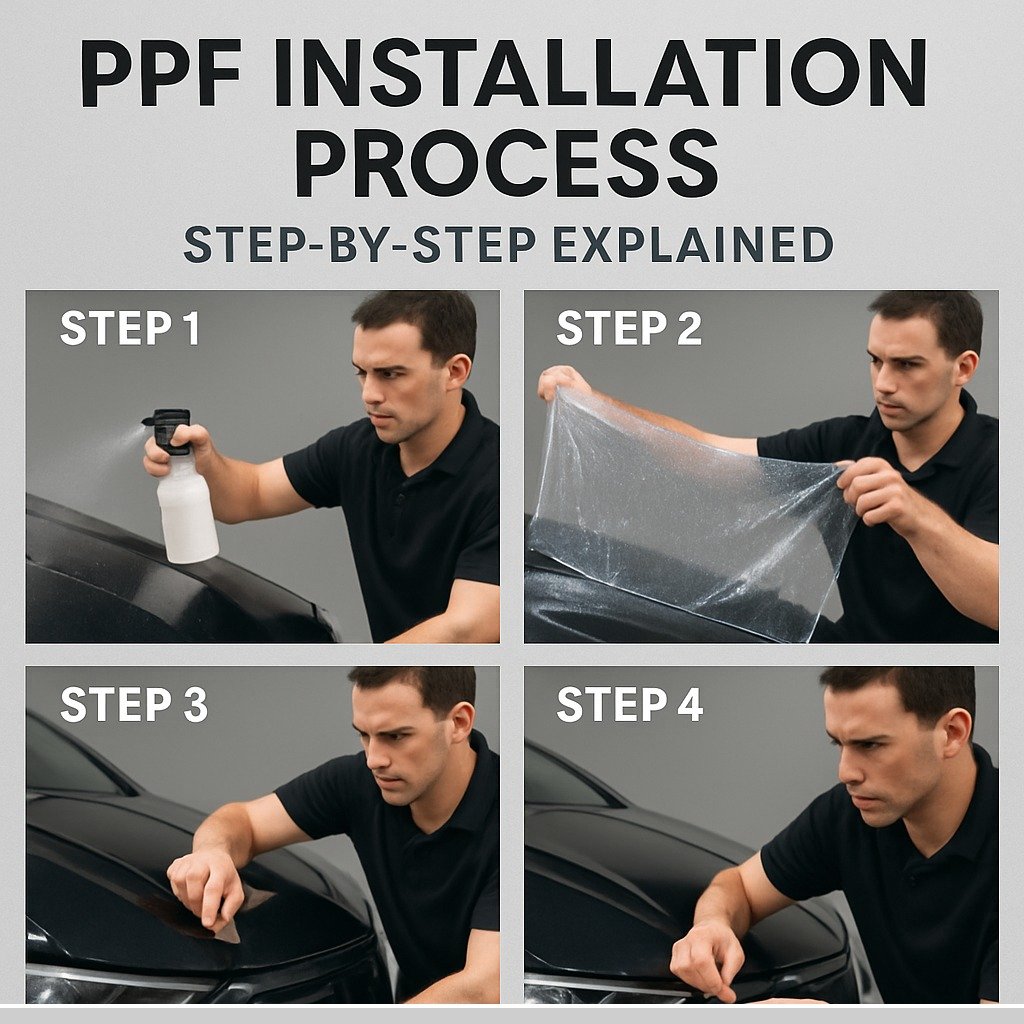 PPF INSTALLATION PROCESS

STEP-BY-STEP EXPLAINED

STEP 1

STEP 2

STEP 3

STEP 4